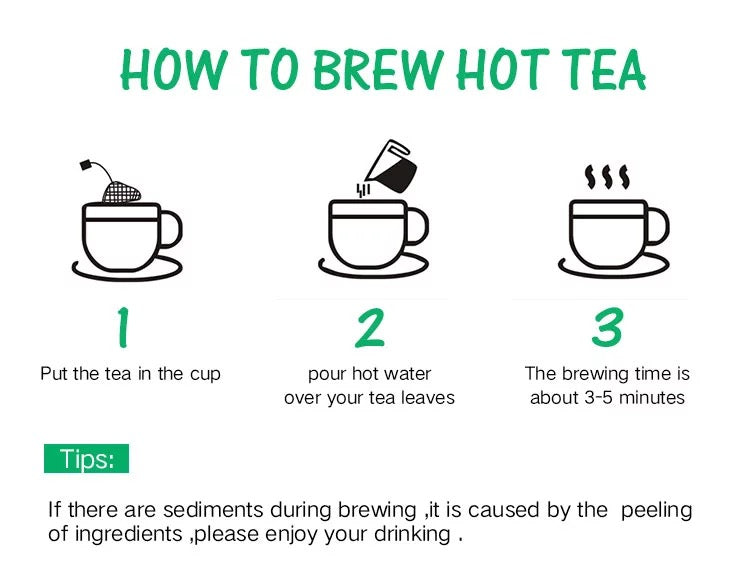 HOW TO BREW HOT TEA

1
Put the tea in the cup

2
pour hot water over your tea leaves

3
The brewing time is about 3-5 minutes

Tips:

If there are sediments during brewing ,it is caused by the peeling of ingredients ,please enjoy your drinking .